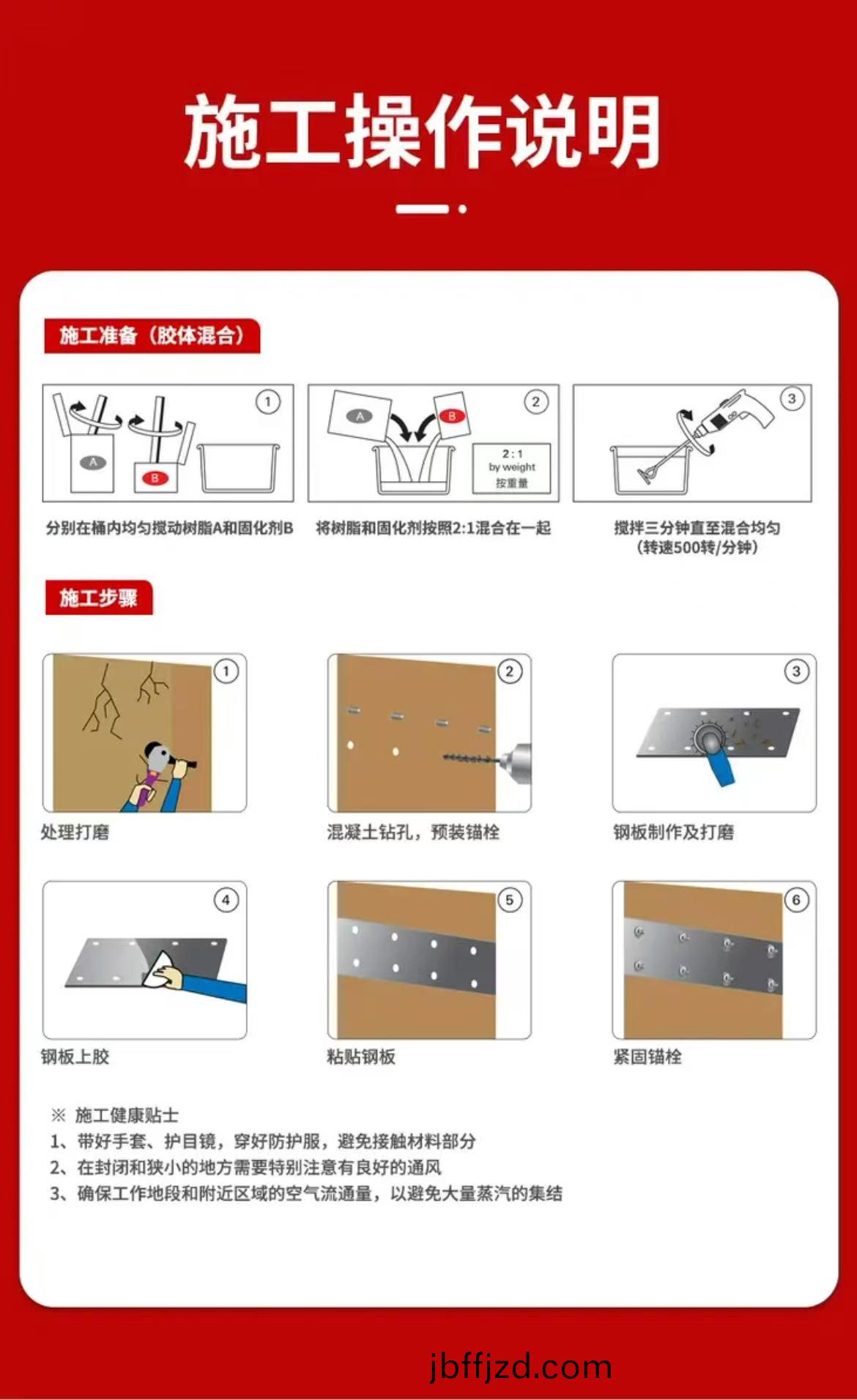 施工操作说明

施工准备（胶体混合）

①
A
B

②
A
B
2:1
by weight
按重量

③

分别在桶内均匀搅动树脂A和固化剂B

将树脂和固化剂按照2:1混合在一起

搅拌三分钟直至混合均匀
（转速500转/分钟）

施工步骤

①
处理打磨

②
混凝土钻孔，预装锚栓

③
钢板制作及打磨

④
钢板上胶

⑤
粘贴钢板

⑥
紧固锚栓

※ 施工健康贴士
1、带好手套、护目镜，穿好防护服，避免接触材料部分
2、在封闭和狭小的地方需要特别注意有良好的通风
3、确保工作地段和附近区域的空气流通量，以避免大量蒸汽的集结

jbffjzd.com